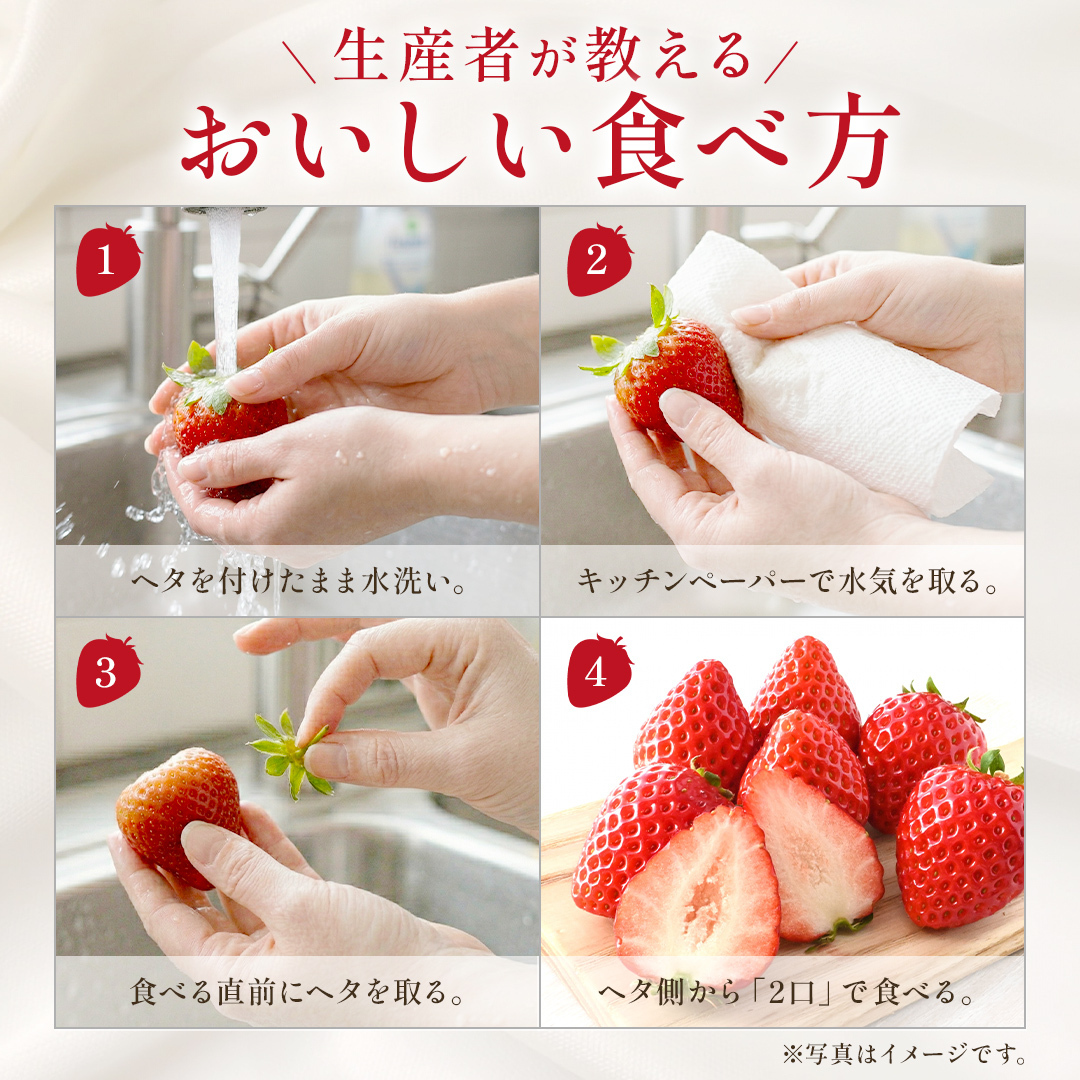 ＼生産者が教える／
おいしい食べ方

1
ヘタを付けたまま水洗い。

2
キッチンペーパーで水気を取る。

3
食べる直前にヘタを取る。

4
ヘタ側から「2口」で食べる。

※写真はイメージです。